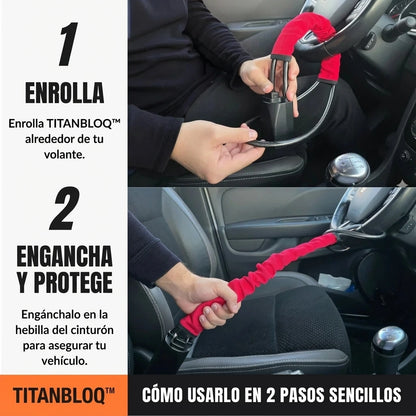 1

ENROLLA

Enrolla TITANBLOQ™ alrededor de tu volante.

2

ENGANCHA Y PROTEGE

Engánchalo en la hebilla del cinturón para asegurar tu vehículo.

TITANBLOQ™

CÓMO USARLO EN 2 PASOS SENCILLOS